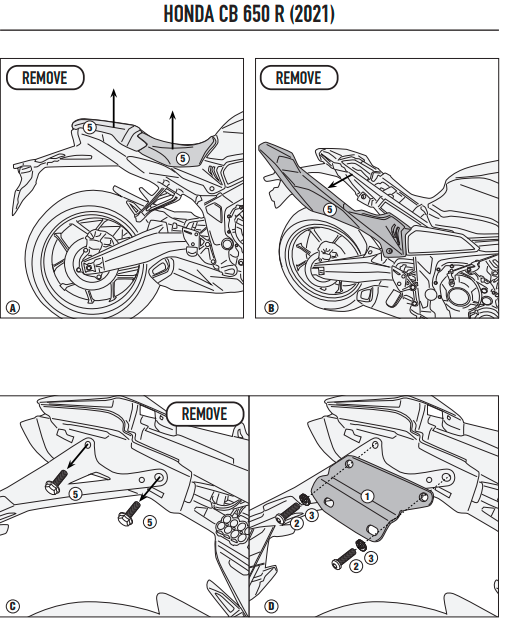 HONDA CB 650 R (2021)

REMOVE

5

5

A

REMOVE

5

B

REMOVE

5

5

C

1

2

3

2

3

D