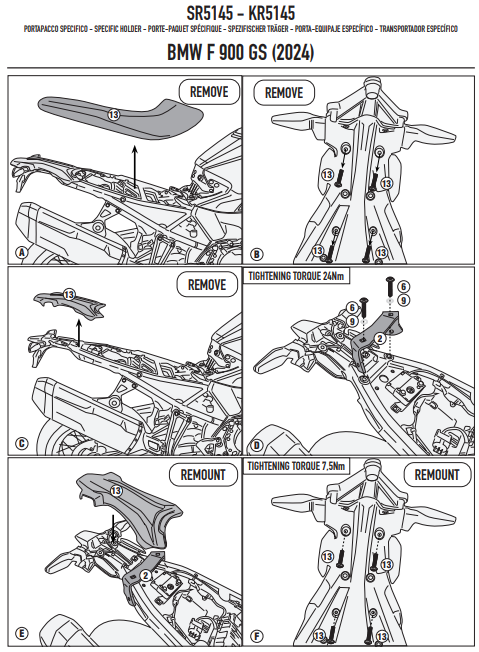 SR5145 - KR5145

PORTAPACCO SPECIFICO - SPECIFIC HOLDER - PORTE-PAQUET SPÉCIFIQUE - SPEZIFISCHER TRÄGER - PORTA-EQUIPAJE ESPECÍFICO - TRANSPORTADOR ESPECÍFICO

BMW F 900 GS (2024)

REMOVE
13
A

REMOVE
13
13
13
13
B

REMOVE
13
C

TIGHTENING TORQUE 24Nm
6
9
6
9
2
D

REMOUNT
13
2
E

TIGHTENING TORQUE 7,5Nm
REMOUNT
13
13
13
13
F