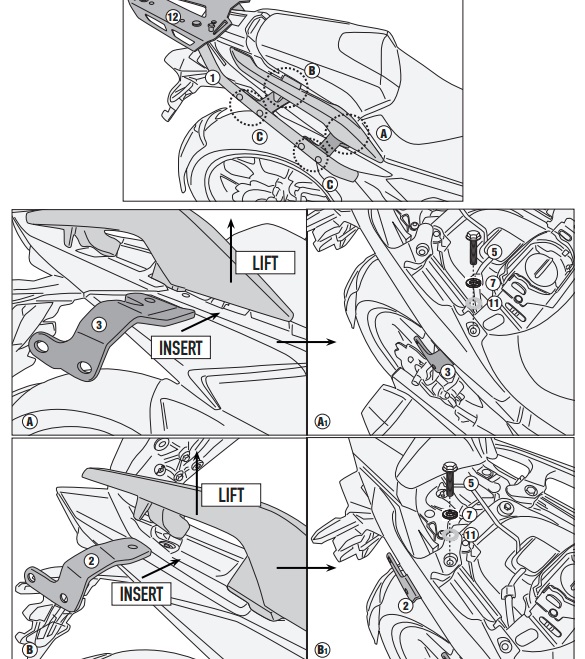 12
1
B
C
A
C

LIFT
3
INSERT
A

5
7
11
3
A1

LIFT
2
INSERT
B

5
7
11
2
B1