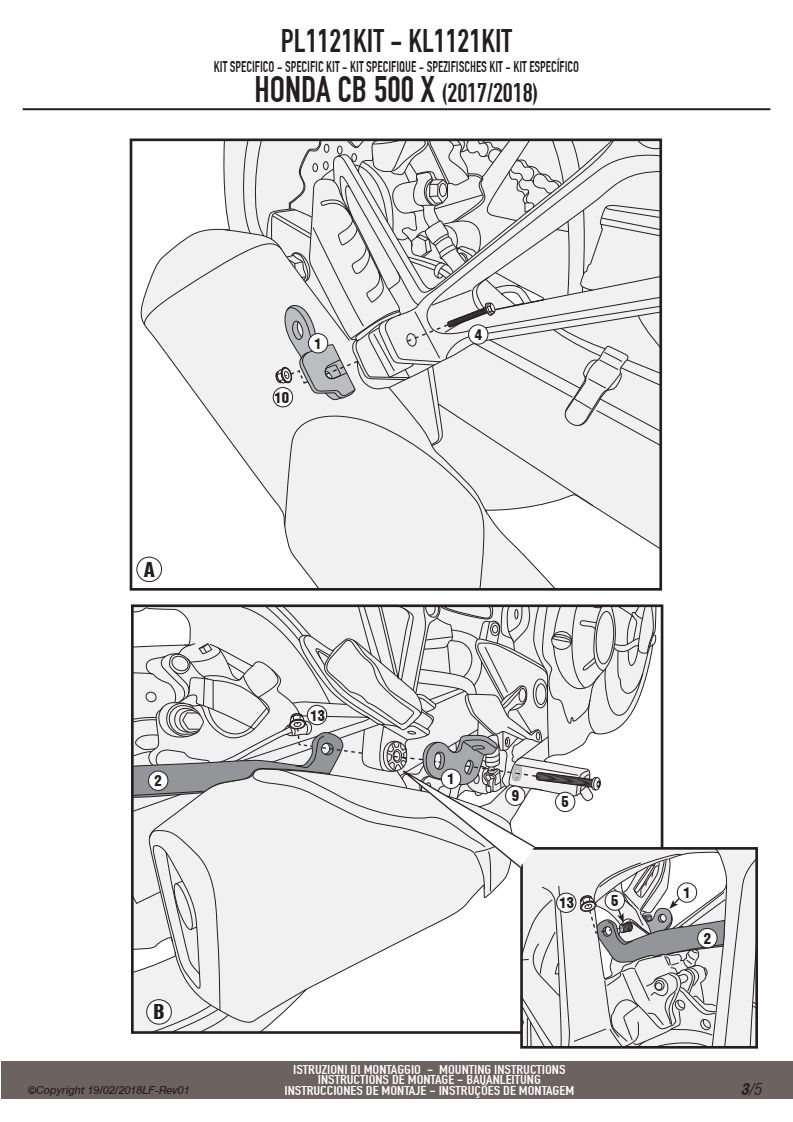 PL1121KIT - KL1121KIT
KIT SPECIFICO - SPECIFIC KIT - KIT SPECIFIQUE - SPEZIFISCHES KIT - KIT ESPECÍFICO
HONDA CB 500 X (2017/2018)

1
4
10
A

13
2
1
9
5
13
5
1
2
B

©Copyright 19/02/2018LF-Rev01
ISTRUZIONI DI MONTAGGIO - MOUNTING INSTRUCTIONS
INSTRUCTIONS DE MONTAGE - BAUANLEITUNG
INSTRUCCIONES DE MONTAJE - INSTRUÇÕES DE MONTAGEM
3/5