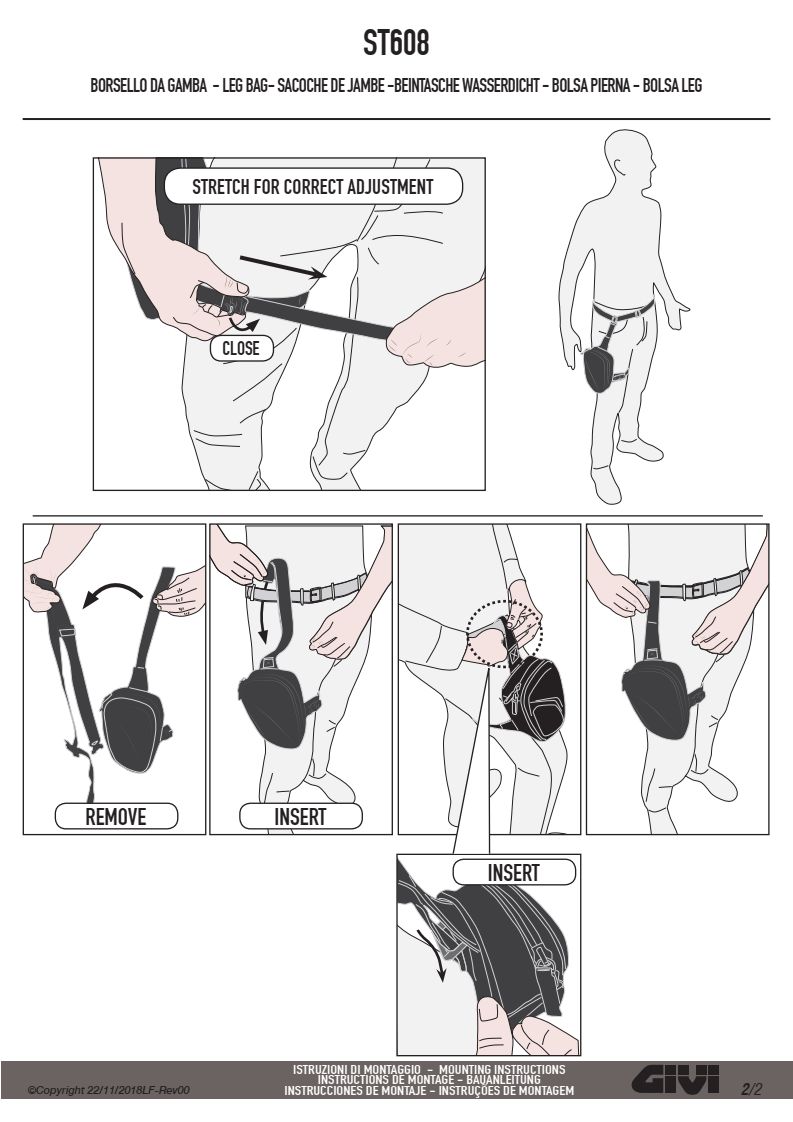 ST608

BORSELLO DA GAMBA - LEG BAG- SACOCHE DE JAMBE -BEINTASCHE WASSERDICHT - BOLSA PIERNA - BOLSA LEG

STRETCH FOR CORRECT ADJUSTMENT

CLOSE

REMOVE

INSERT

INSERT

©Copyright 22/11/2018LF-Rev00

ISTRUZIONI DI MONTAGGIO - MOUNTING INSTRUCTIONS
INSTRUCTIONS DE MONTAGE - BAUANLEITUNG
INSTRUCCIONES DE MONTAJE - INSTRUÇÕES DE MONTAGEM

GIVI

2/2