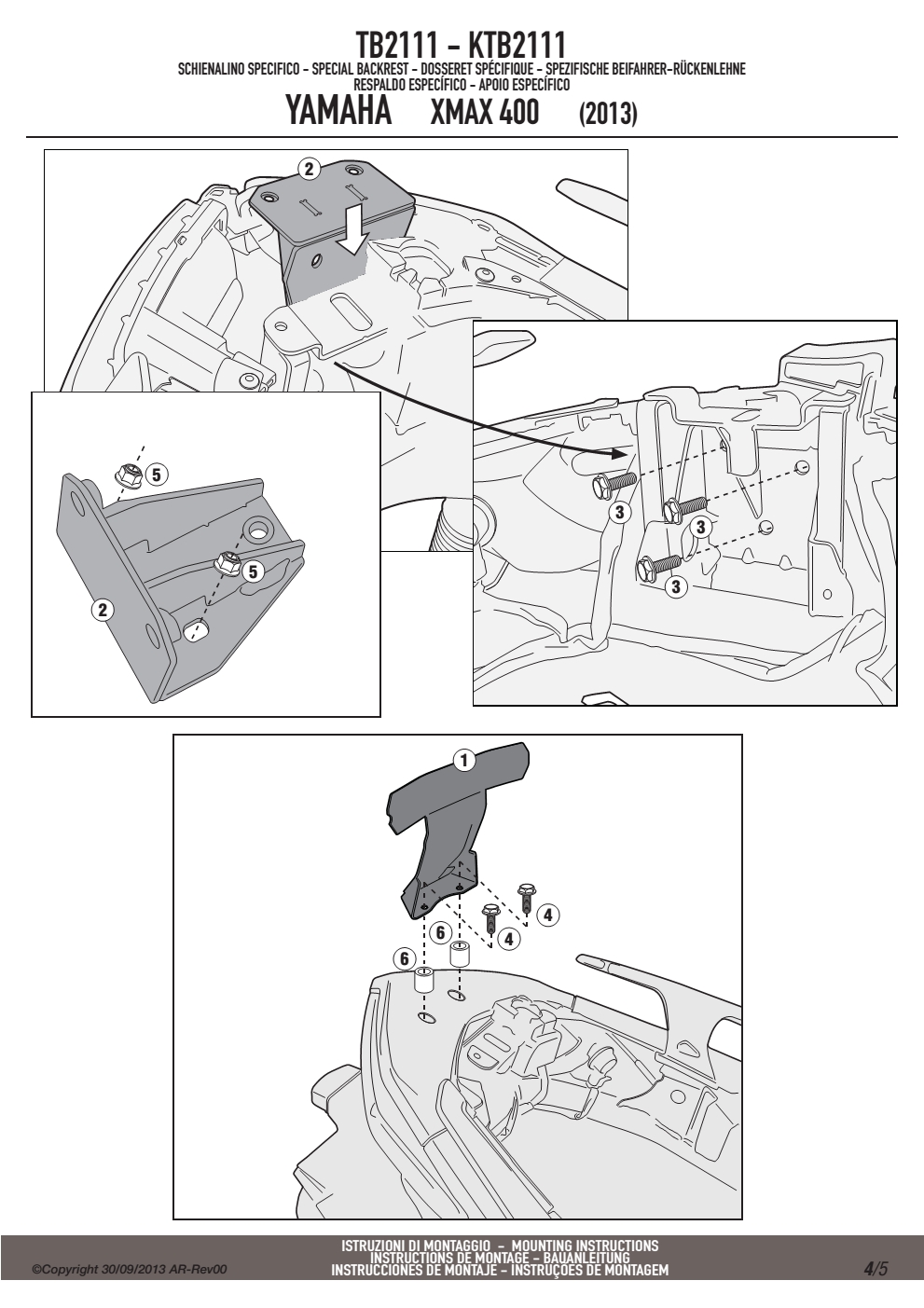 TB2111 - KTB2111
SCHIENALINO SPECIFICO - SPECIAL BACKREST - DOSSERET SPÉCIFIQUE - SPEZIFISCHE BEIFAHRER-RÜCKENLEHNE
RESPALDO ESPECÍFICO - APOIO ESPECÍFICO
YAMAHA XMAX 400 (2013)

2

5

5

2

3

3

3

1

4

4

6

6

©Copyright 30/09/2013 AR-Rev00

ISTRUZIONI DI MONTAGGIO - MOUNTING INSTRUCTIONS
INSTRUCTIONS DE MONTAGE - BAUANLEITUNG
INSTRUCCIONES DE MONTAJE - INSTRUÇÕES DE MONTAGEM

4/5