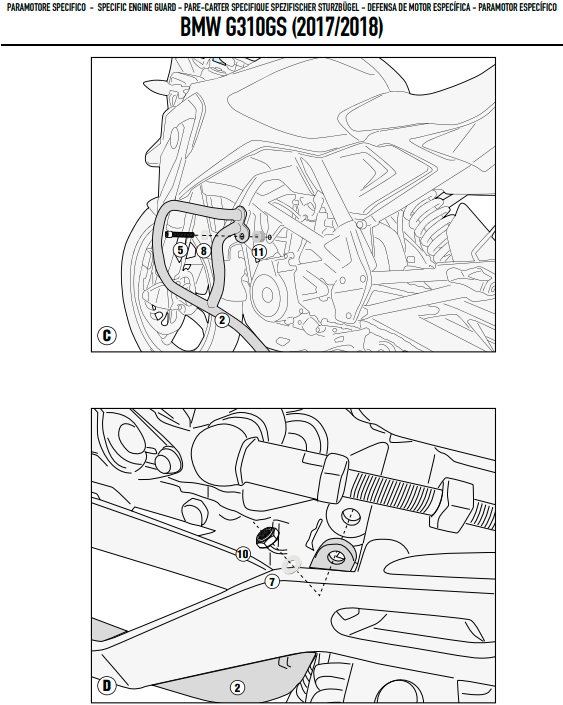 PARAMOTORE SPECIFICO - SPECIFIC ENGINE GUARD - PARE-CARTER SPECIFIQUE SPEZIFISCHER STURZBÜGEL - DEFENSA DE MOTOR ESPECÍFICA - PARAMOTOR ESPECÍFICO
BMW G310GS (2017/2018)

5
8
11
2
C

10
7
D
2