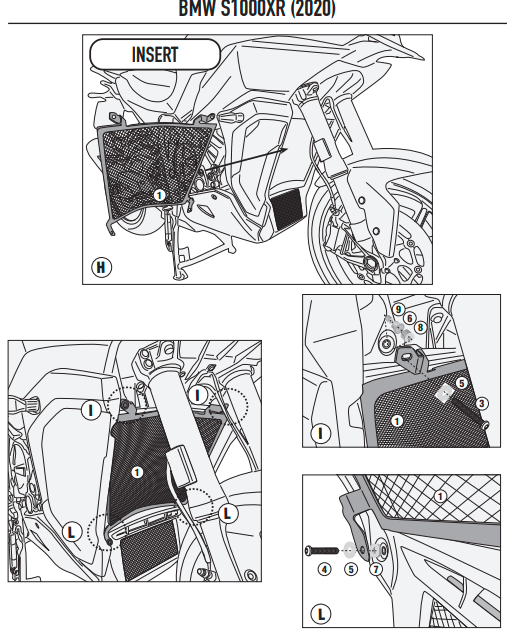 BMW S1000XR (2020)

INSERT

1

H

I

I

1

L

L

9
6
8

5

3

1

I

1

4 5 7

L