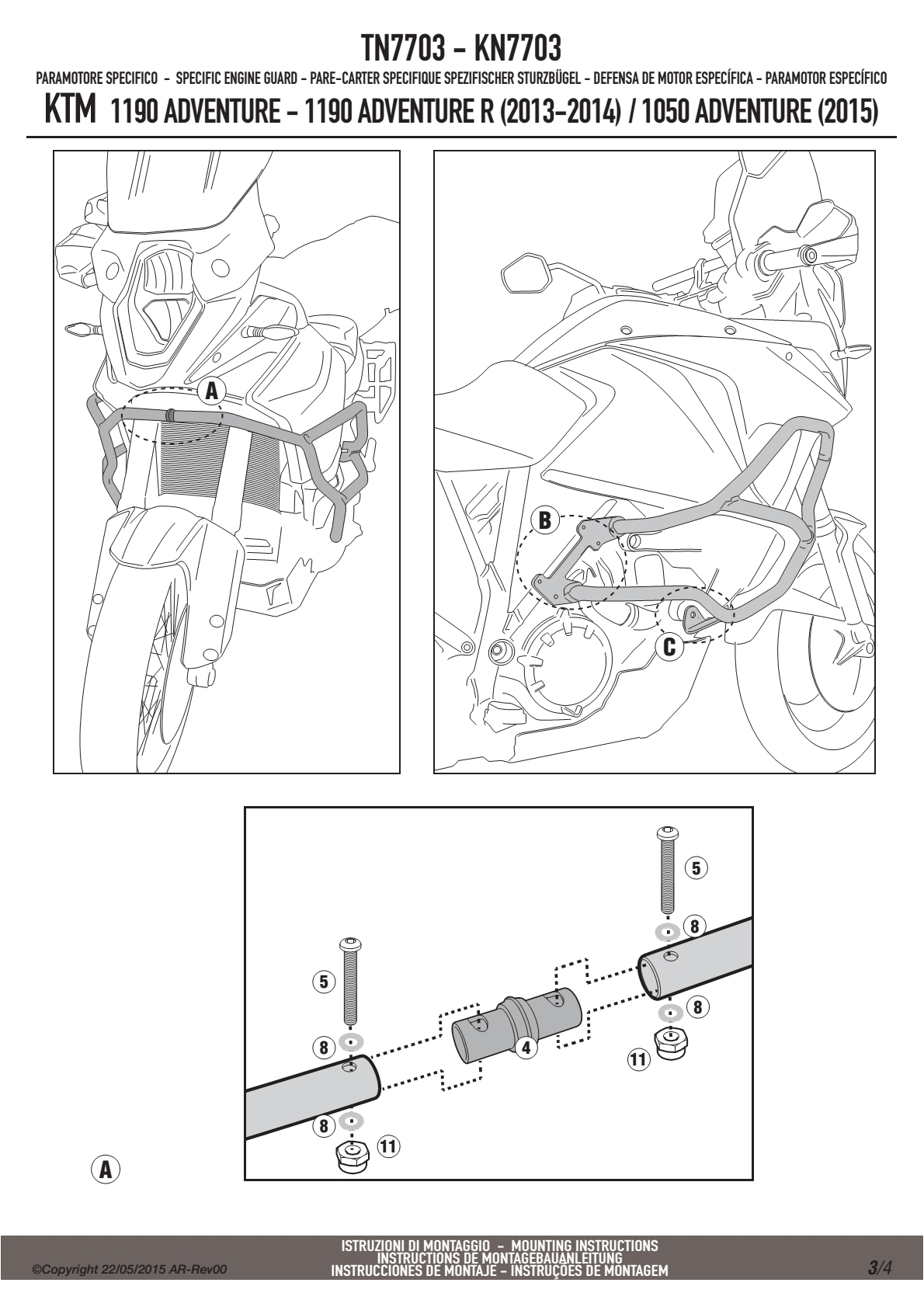 TN7703 - KN7703

PARAMOTORE SPECIFICO - SPECIFIC ENGINE GUARD - PARE-CARTER SPECIFIQUE SPEZIFISCHER STURZBÜGEL - DEFENSA DE MOTOR ESPECÍFICA - PARAMOTOR ESPECÍFICO

KTM 1190 ADVENTURE - 1190 ADVENTURE R (2013-2014) / 1050 ADVENTURE (2015)

A

B

C

5

8

8

11

4

5

8

8

11

A

©Copyright 22/05/2015 AR-Rev00

ISTRUZIONI DI MONTAGGIO - MOUNTING INSTRUCTIONS
INSTRUCTIONS DE MONTAGEBAUANLEITUNG
INSTRUCCIONES DE MONTAJE - INSTRUÇÕES DE MONTAGEM

3/4