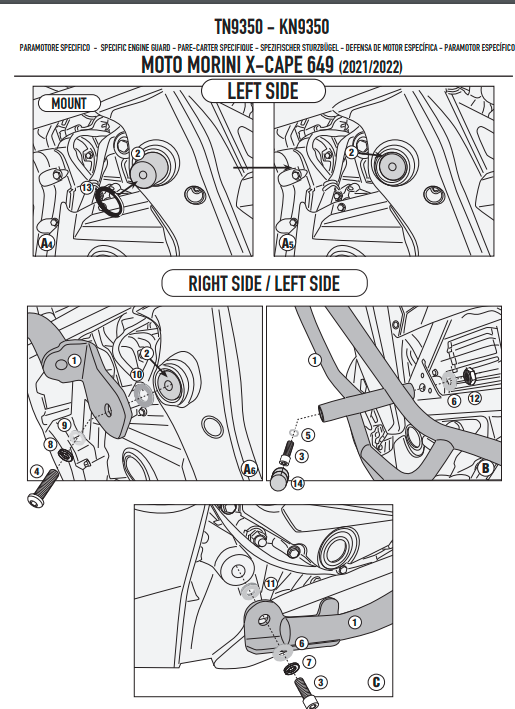 TN9350 - KN9350

PARAMOTORE SPECIFICO - SPECIFIC ENGINE GUARD - PARE-CARTER SPECIFIQUE - SPEZIFISCHER STURZBÜGEL - DEFENSA DE MOTOR ESPECÍFICA - PARAMOTOR ESPECÍFICO

MOTO MORINI X-CAPE 649 (2021/2022)

LEFT SIDE

MOUNT

2

13

A4

2

A5

RIGHT SIDE / LEFT SIDE

1

2

10

9

8

4

A6

1

6

12

5

3

14

B

11

1

6

7

3

C