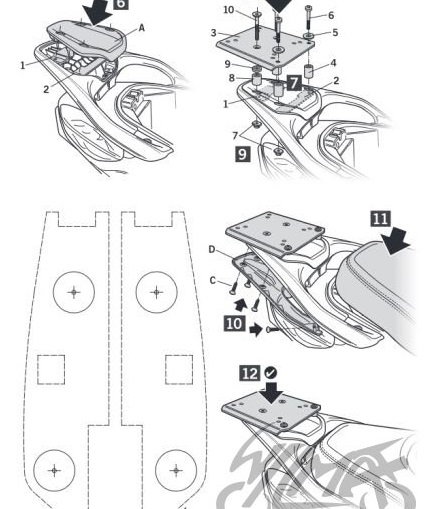 6
A
1
2
10
6
3
5
9
4
8
7
2
1
7
9
11
D
C
10
12