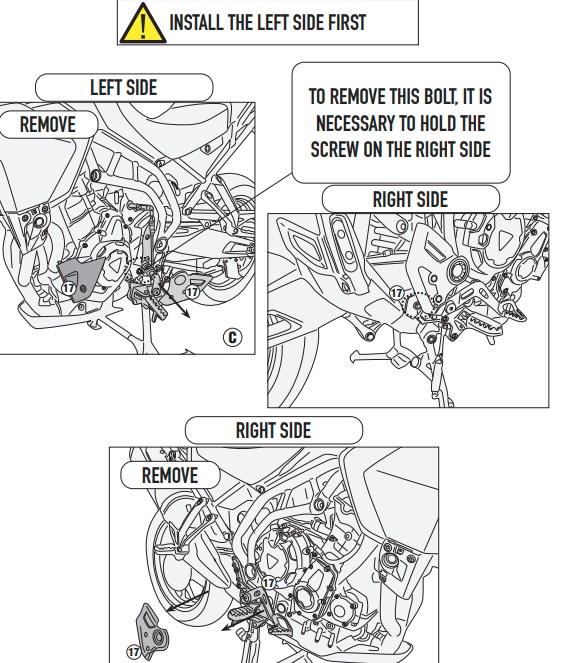 INSTALL THE LEFT SIDE FIRST

LEFT SIDE

REMOVE

17

17

C

TO REMOVE THIS BOLT, IT IS NECESSARY TO HOLD THE SCREW ON THE RIGHT SIDE

RIGHT SIDE

17

RIGHT SIDE

REMOVE

17

17