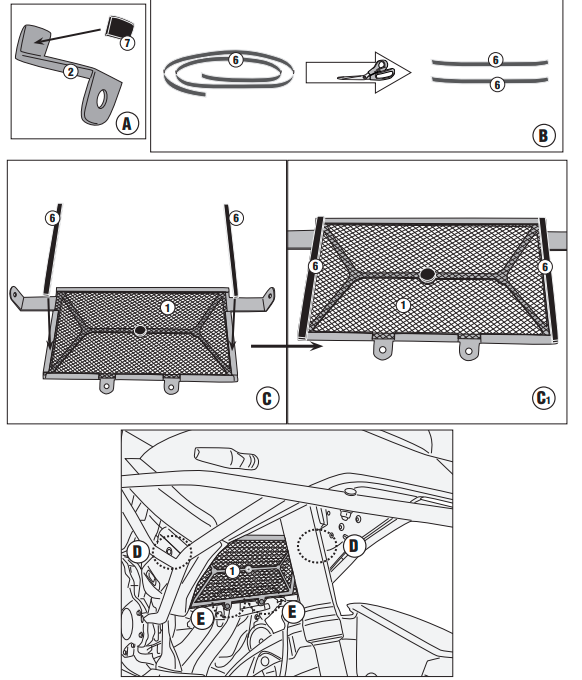 7
2
A
6
6
6
B
6
6
1
C
6
6
1
C1
D
D
1
E
E